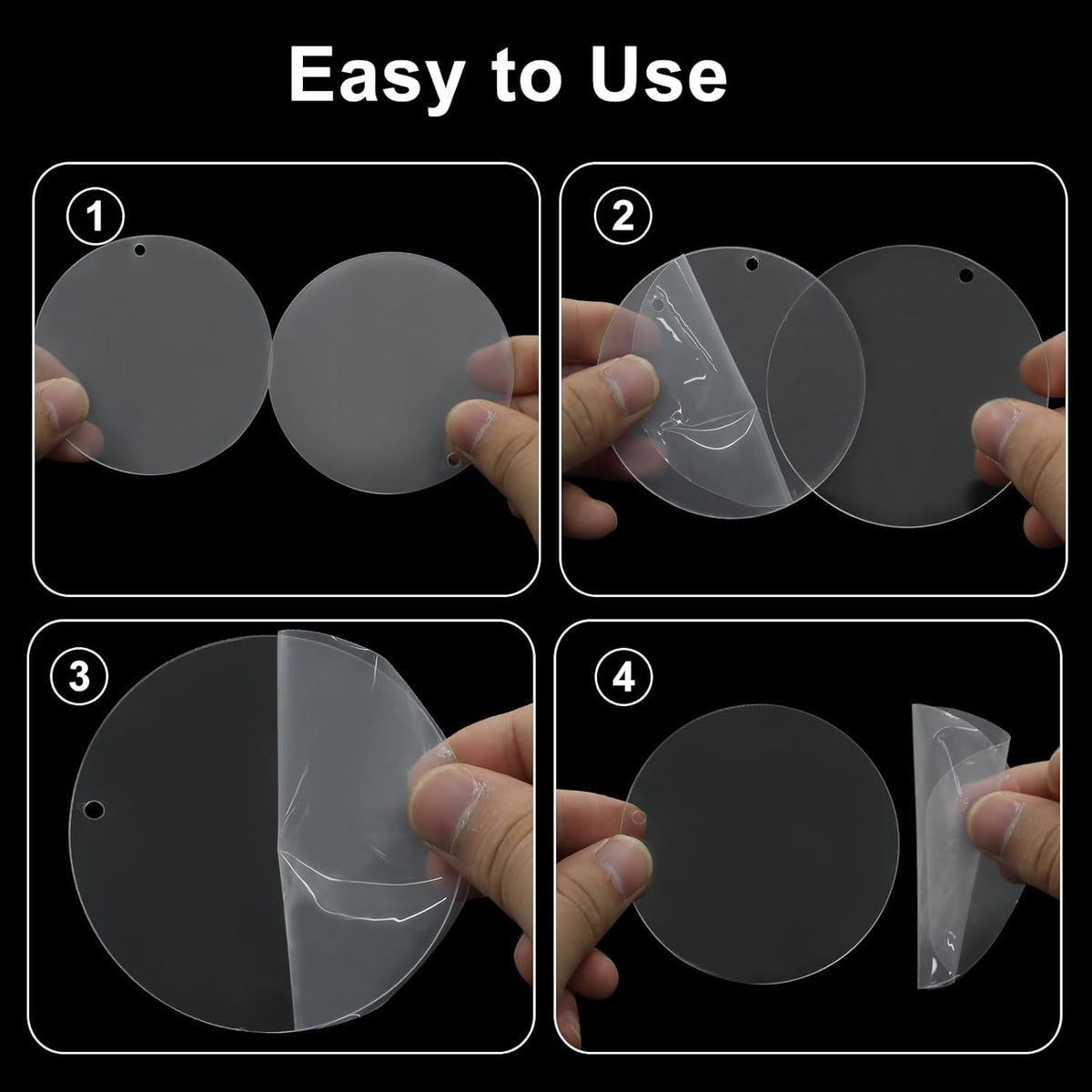 Easy to Use

1

2

3

4